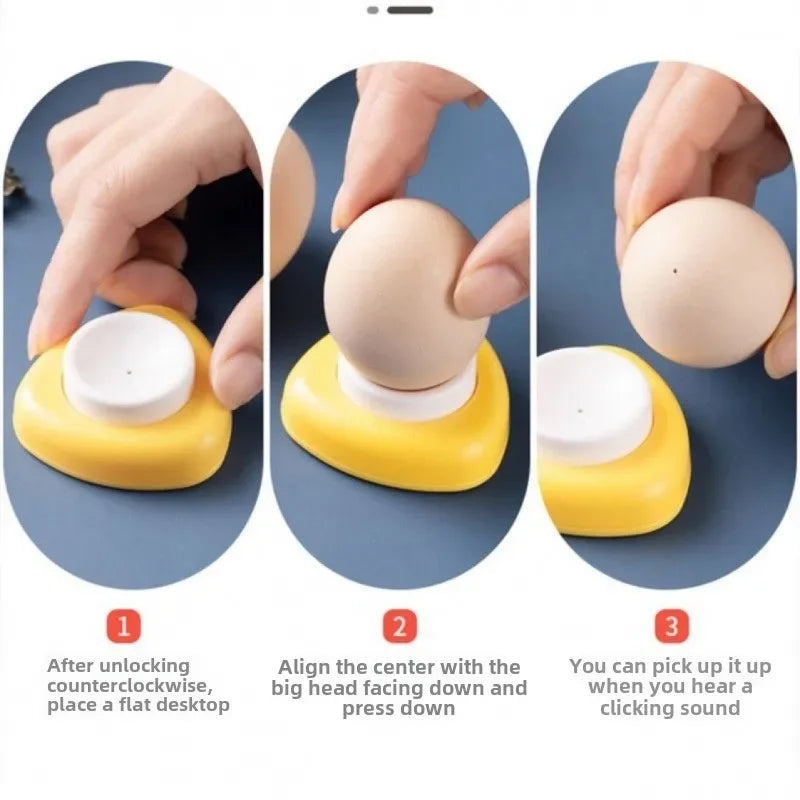 1

After unlocking counterclockwise, place a flat desktop

2

Align the center with the big head facing down and press down

3

You can pick up it up when you hear a clicking sound